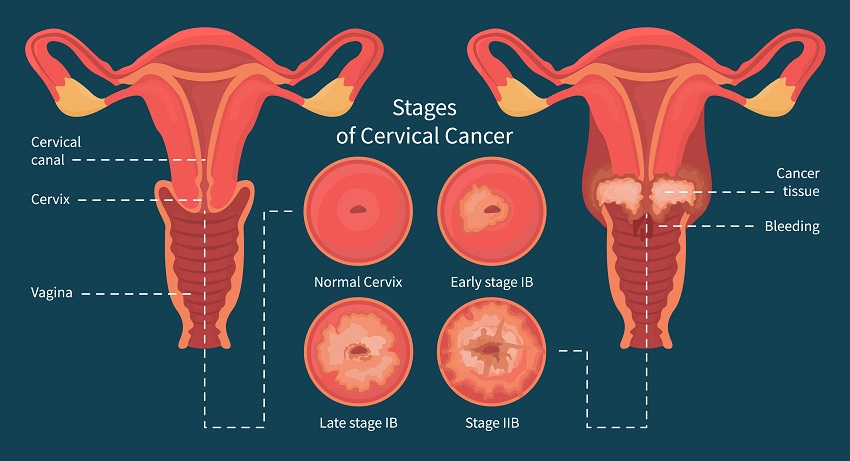 Stages of Cervical Cancer

Cervical canal

Cervix

Vagina

Normal Cervix

Early stage IB

Late stage IB

Stage IIB

Cancer tissue

Bleeding