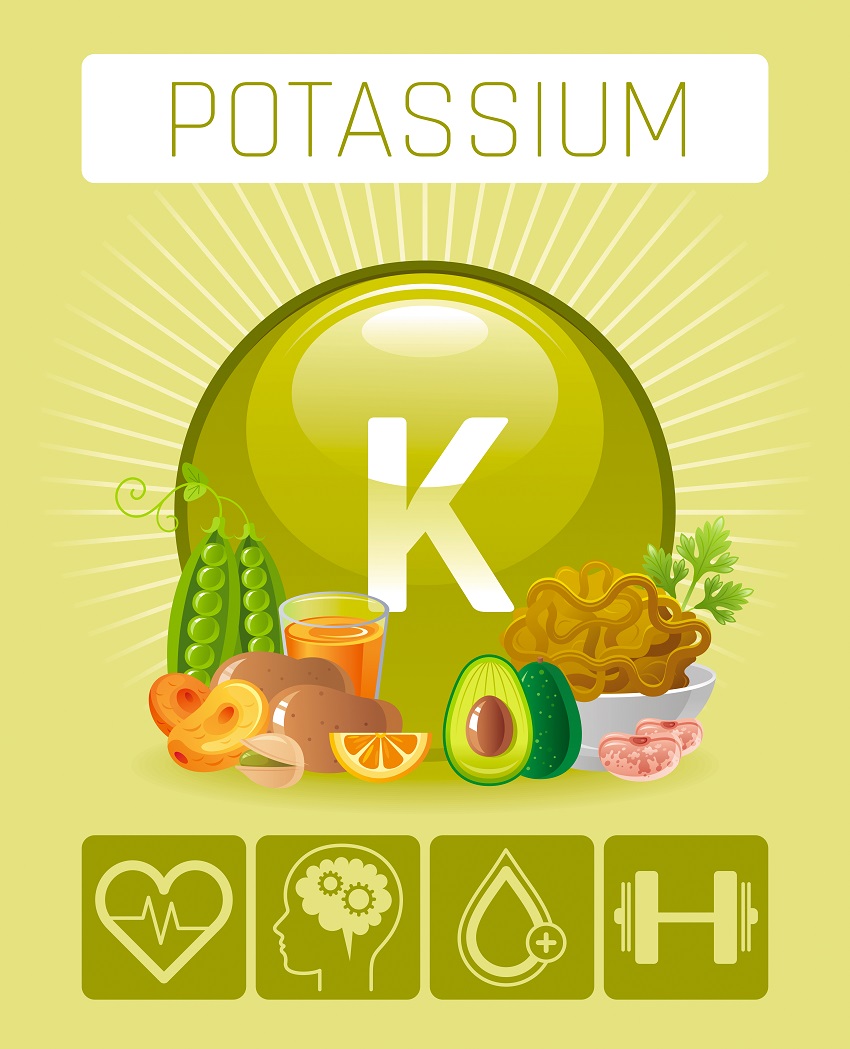 POTASSIUM

K